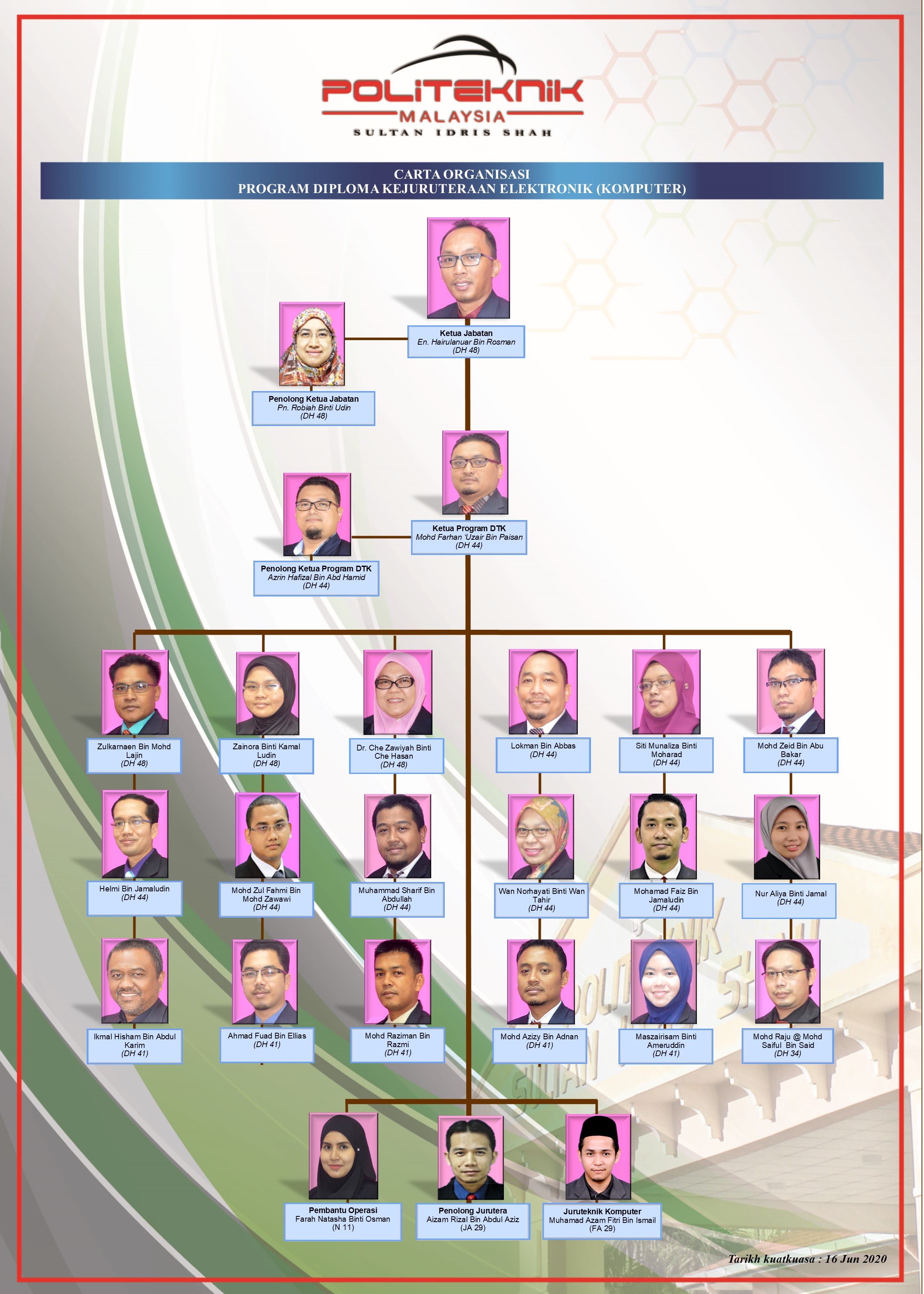 POLITEKNIK
MALAYSIA
SULTAN IDRIS SHAH

CARTA ORGANISASI
PROGRAM DIPLOMA KEJURUTERAAN ELEKTRONIK (KOMPUTER)

Ketua Jabatan
En. Hairulanuar Bin Rosman
(DH 48)

Penolong Ketua Jabatan
Pn. Robiah Binti Udin
(DH 48)

Ketua Program DTK
Mohd Farhan 'Uzair Bin Paisan
(DH 44)

Penolong Ketua Program DTK
Azrin Hafizal Bin Abd Hamid
(DH 44)

Zulkarnaen Bin Mohd Lajin
(DH 48)

Zainora Binti Kamal Ludin
(DH 48)

Dr. Che Zawiyah Binti Che Hasan
(DH 48)

Lokman Bin Abbas
(DH 44)

Siti Munaliza Binti Moharad
(DH 44)

Mohd Zeid Bin Abu Bakar
(DH 44)

Helmi Bin Jamaludin
(DH 44)

Mohd Zul Fahmi Bin Mohd Zawawi
(DH 44)

Muhammad Sharif Bin Abdullah
(DH 44)

Wan Norhayati Binti Wan Tahir
(DH 44)

Mohamad Faiz Bin Jamaludin
(DH 44)

Nur Aliya Binti Jamal
(DH 44)

Ikmal Hisham Bin Abdul Karim
(DH 41)

Ahmad Fuad Bin Ellias
(DH 41)

Mohd Raziman Bin Razmi
(DH 41)

Mohd Azizy Bin Adnan
(DH 41)

Maszairisam Binti Ameruddin
(DH 41)

Mohd Raju @ Mohd Saiful Bin Said
(DH 34)

Pembantu Operasi
Farah Natasha Binti Osman
(N 11)

Penolong Jurutera
Aizam Rizal Bin Abdul Aziz
(JA 29)

Juruteknik Komputer
Muhamad Azam Fitri Bin Ismail
(FA 29)

Tarikh kuatkuasa : 16 Jun 2020